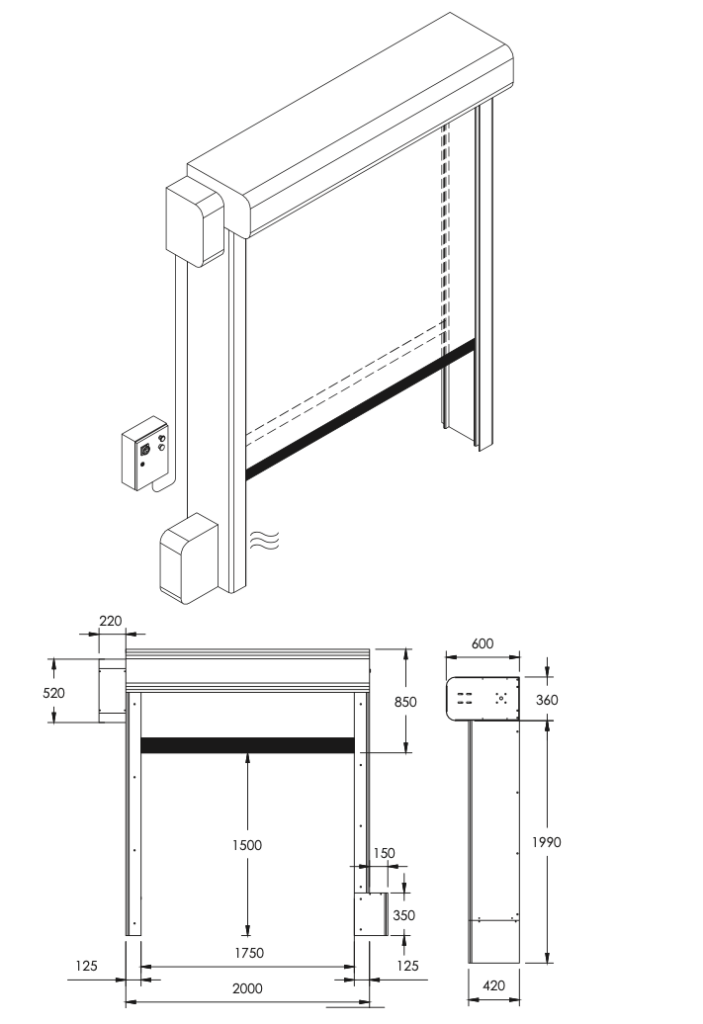 220
520
850
1500
150
350
125
1750
125
2000
600
360
1990
420