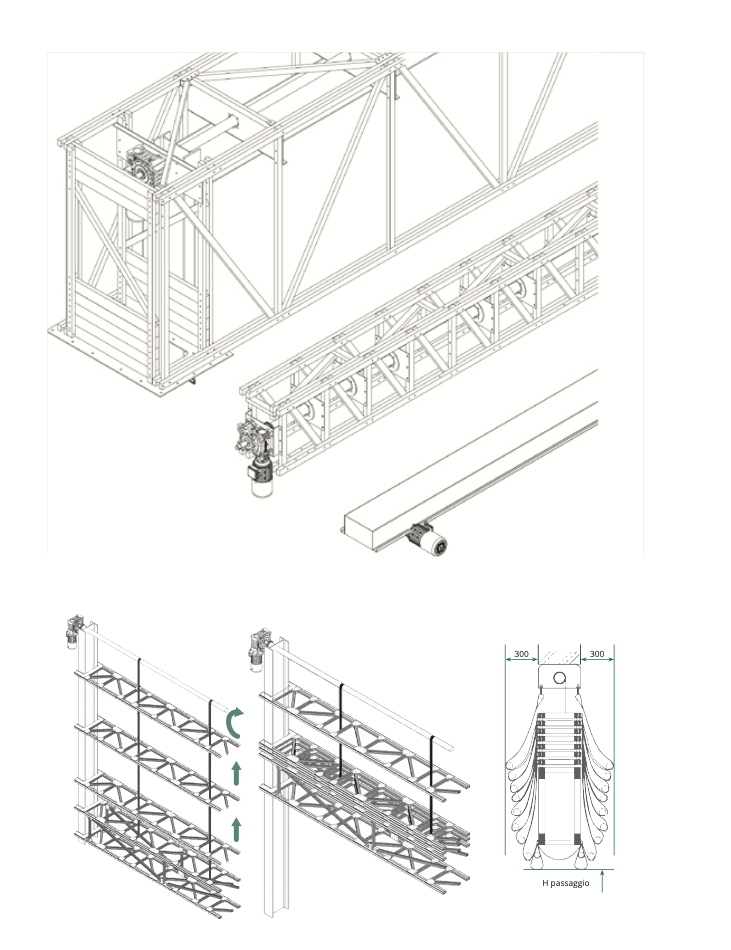 300
300
H passaggio